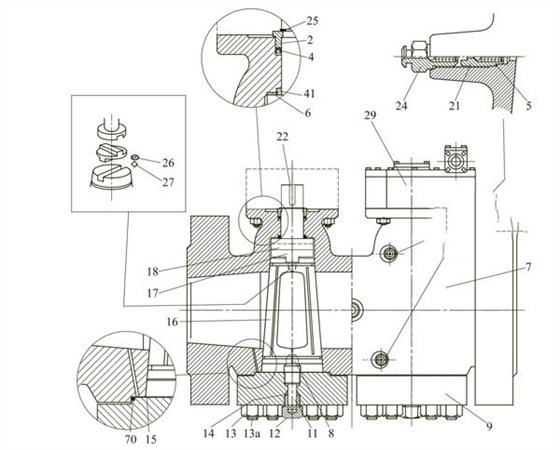 25
2
4
41
6
24
21
5
29
22
26
27
18
17
16
7
70
15
14
13
13a
12
11
8
9